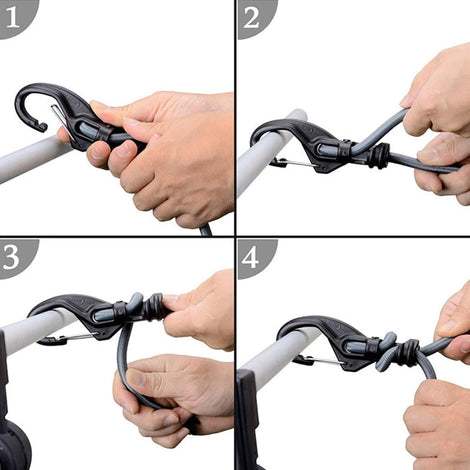 1

2

3

4