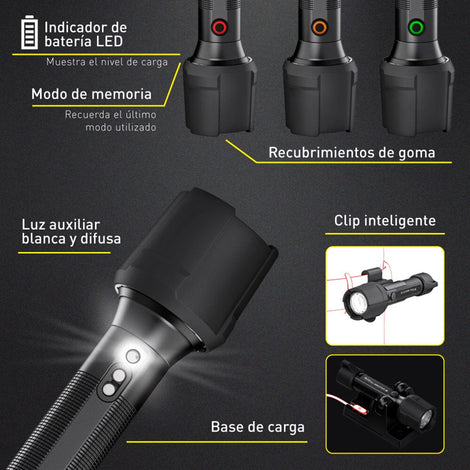 Indicador de batería LED

Muestra el nivel de carga

Modo de memoria

Recuerda el último modo utilizado

Recubrimientos de goma

Luz auxiliar blanca y difusa

Clip inteligente

Base de carga