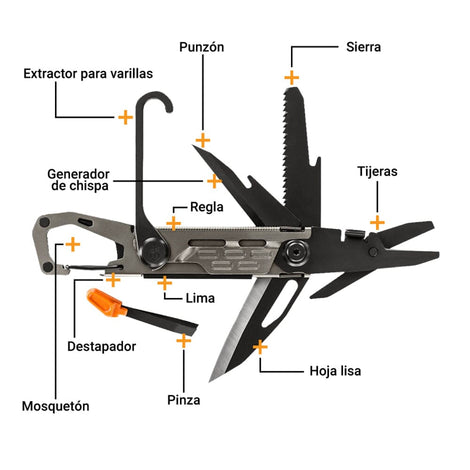 Punzón

Sierra

Extractor para varillas

Generador de chispa

Tijeras

Regla

Lima

Destapador

Hoja lisa

Mosquetón

Pinza