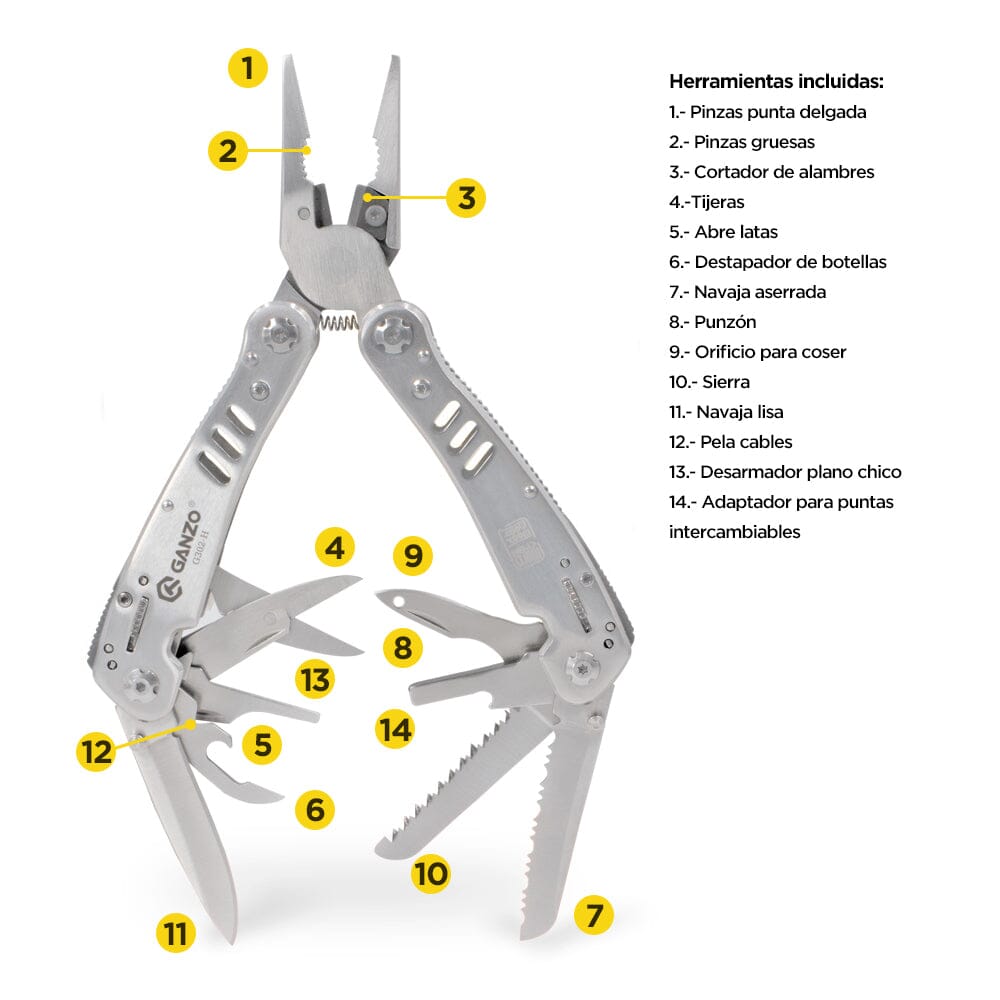 1
2
3
GANZO
G302-H
4
9
8
13
14
12
5
6
10
11
7

Herramientas incluidas:
1.- Pinzas punta delgada
2.- Pinzas gruesas
3.- Cortador de alambres
4.-Tijeras
5.- Abre latas
6.- Destapador de botellas
7.- Navaja aserrada
8.- Punzón
9.- Orificio para coser
10.- Sierra
11.- Navaja lisa
12.- Pela cables
13.- Desarmador plano chico
14.- Adaptador para puntas intercambiables