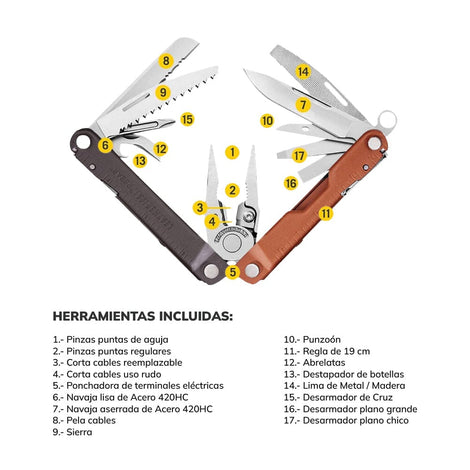 8
9
15
6
12
13
1
2
3
4
5
14
7
10
17
16
11

HERRAMIENTAS INCLUIDAS:

1.- Pinzas puntas de aguja
2.- Pinzas puntas regulares
3.- Corta cables reemplazable
4.- Corta cables uso rudo
5.- Ponchadora de terminales eléctricas
6.- Navaja lisa de Acero 420HC
7.- Navaja aserrada de Acero 420HC
8.- Pela cables
9.- Sierra

10.- Punzoón
11.- Regla de 19 cm
12.- Abrelatas
13.- Destapador de botellas
14.- Lima de Metal / Madera
15.- Desarmador de Cruz
16.- Desarmador plano grande
17.- Desarmador plano chico