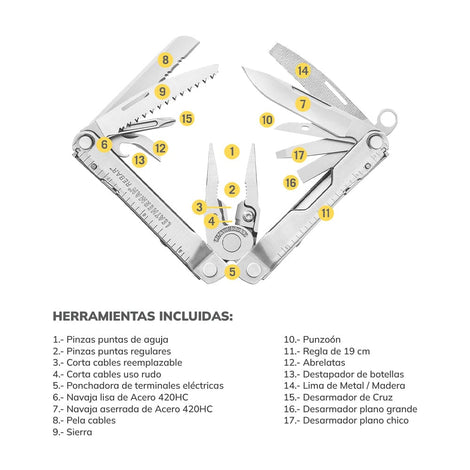 8
9
15
6
12
13
LEATHERMAN REBAR
1
2
3
4
5
14
7
10
17
16
11

HERRAMIENTAS INCLUIDAS:

1.- Pinzas puntas de aguja
2.- Pinzas puntas regulares
3.- Corta cables reemplazable
4.- Corta cables uso rudo
5.- Ponchadora de terminales eléctricas
6.- Navaja lisa de Acero 420HC
7.- Navaja aserrada de Acero 420HC
8.- Pela cables
9.- Sierra

10.- Punzoón
11.- Regla de 19 cm
12.- Abrelatas
13.- Destapador de botellas
14.- Lima de Metal / Madera
15.- Desarmador de Cruz
16.- Desarmador plano grande
17.- Desarmador plano chico